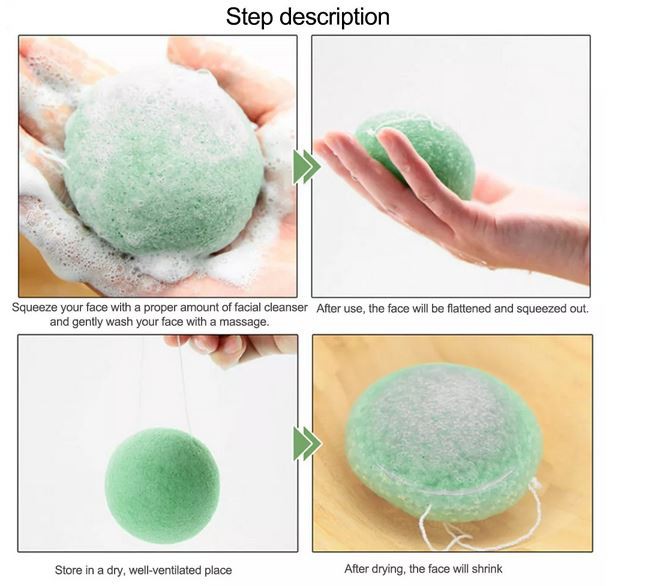 Step description

Squeeze your face with a proper amount of facial cleanser and gently wash your face with a massage.

After use, the face will be flattened and squeezed out.

Store in a dry, well-ventilated place

After drying, the face will shrink